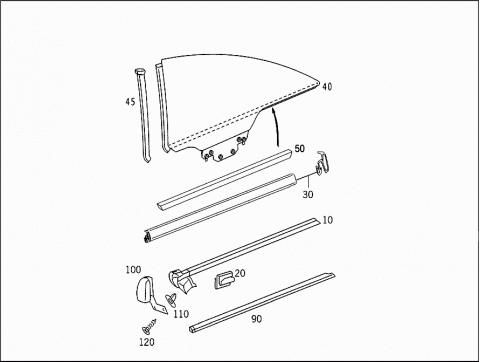 45
40
50
30
10
100
20
110
90
120