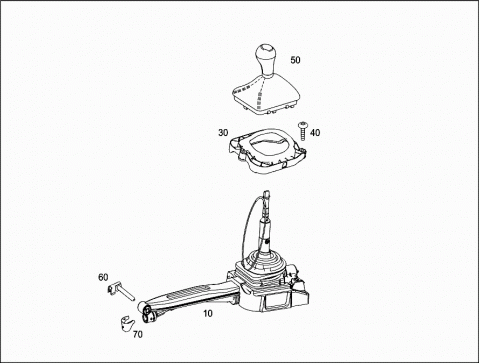 50
30
40
60
10
70