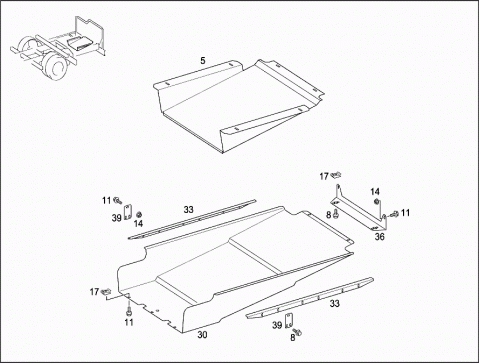 5

17
14
11
33
8
11
39
14
36

17
33
11
39
30
8