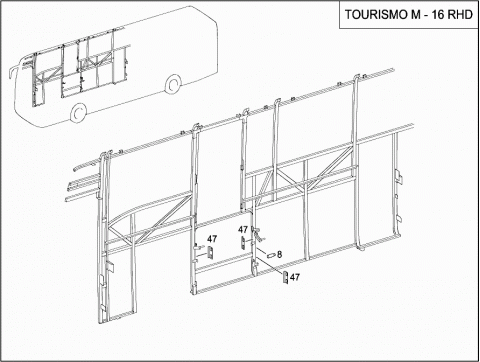 TOURISMO M - 16 RHD

47

47

8

47