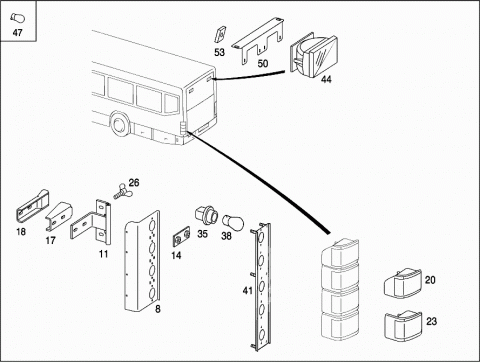 47

53
50
44

26
18
17
11
8
14
35
38
41
20
23