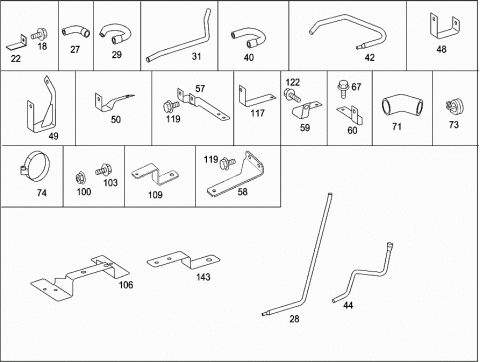 22 18
27
29
31
40
42
48
49
50
57
119
117
122
59
67
60
71
73
74
100 103
109
119
58
106
143
28
44