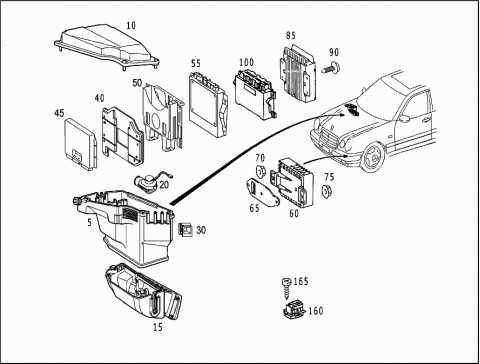 10
85
90
55
100
50
40
45
70
75
20
65
60
5
30
165
160
15