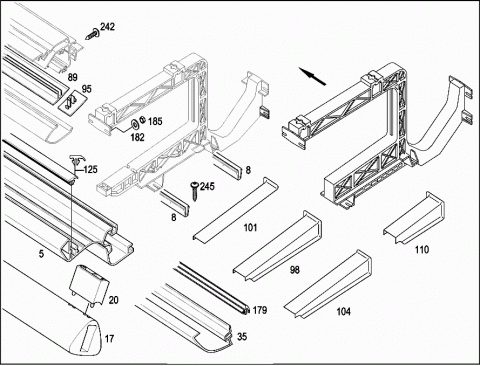 242
89
95
185
182
125
8
245
8
101
5
110
98
20
179
104
17
35