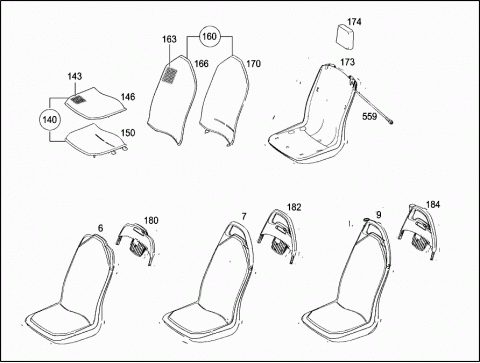 174

163

160

166

170

173

143

146

140

150

559

6

180

7

182

9

184