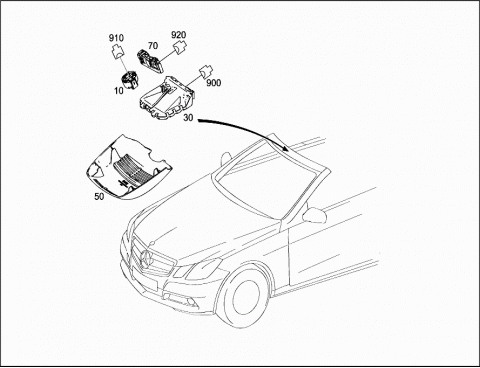 910
920
70
10
900
30
50