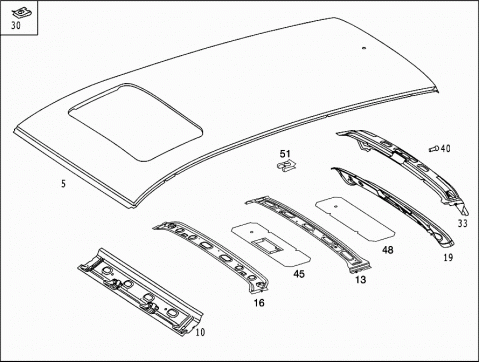 30

51

40

5

33

48

19

45

13

16

10