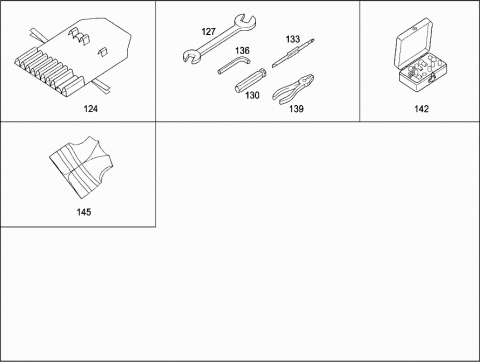 124

127
133
136
130
139

142

145