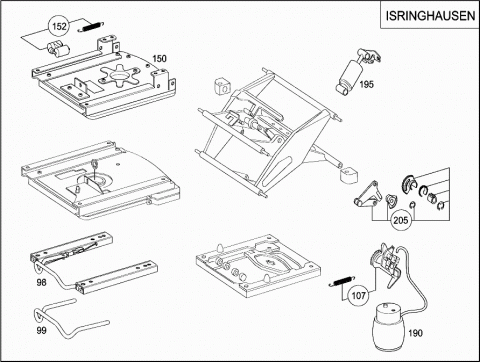 ISRINGHAUSEN

152

150

195

205

98

99

107

190