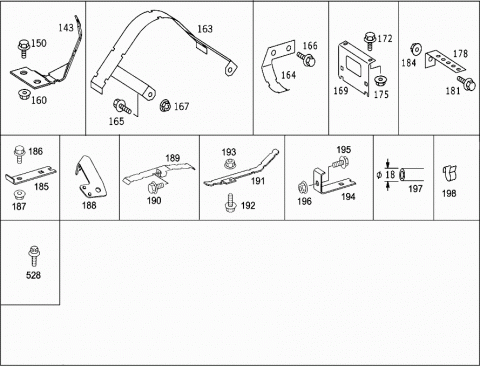 143
150
160

163
165
167

166
164

172
169
175

184
178
181

186
185
187

188

189
190

193
191
192

195
196
194

$\phi$ 18
197

198

528