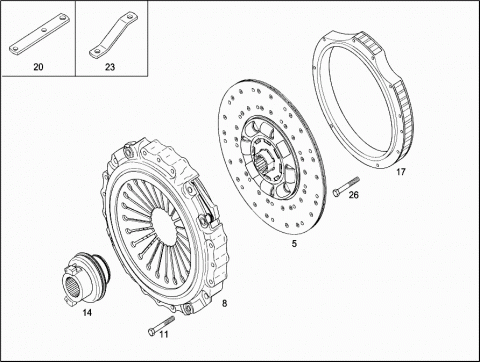 20
23
17
26
5
8
14
11