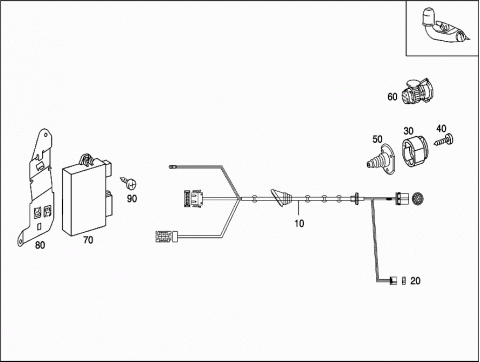 60
50
30
40
90
80
70
10
20