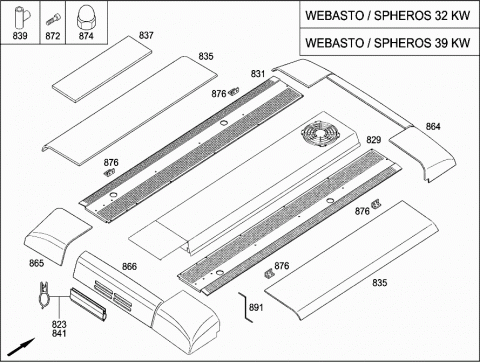 839
872
874

WEBASTO / SPHEROS 32 KW

WEBASTO / SPHEROS 39 KW

837
835
831
876
864
829
876
876
865
866
876
835
891
823
841