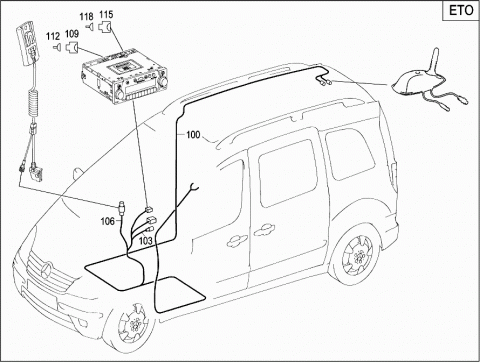 ETO
118
115
112
109
100
106
103