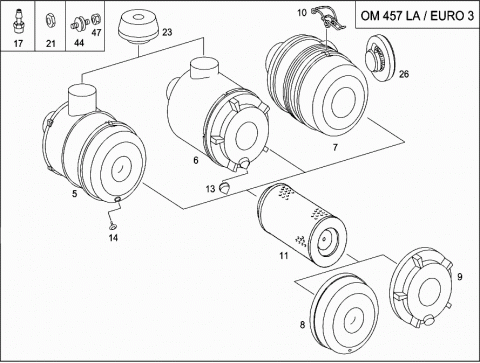 17
21
44
47
23
10
OM 457 LA / EURO 3
26
7
6
5
13
14
11
9
8