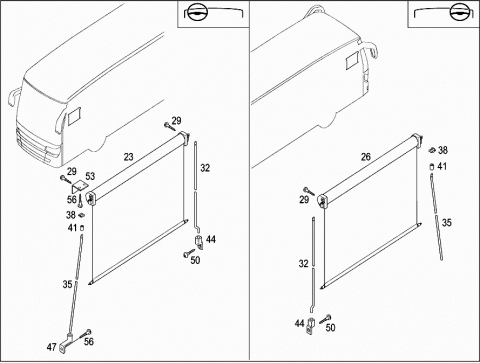 29
23
32
29
53
56
38
41
44
50
35
47
56

26
38
41
29
35
32
44
50