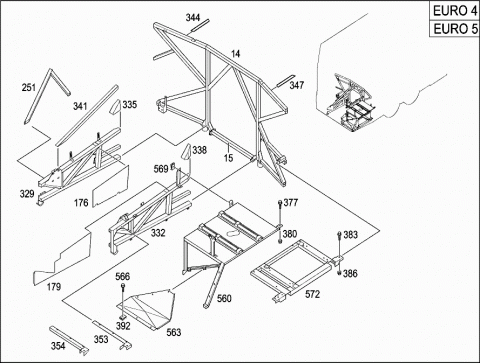 EURO 4
EURO 5

344
14
347
251
341
335
338
15
569
329
176
332
377
380
383
386
179
566
560
572
392
563
354
353