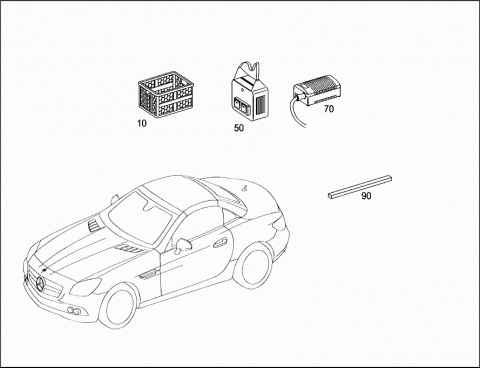 10
50
70
90