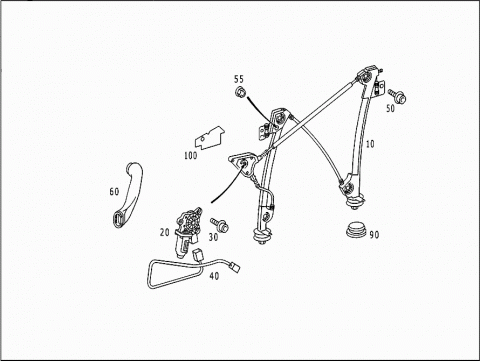 55
50
10
100
60
20
30
90
40