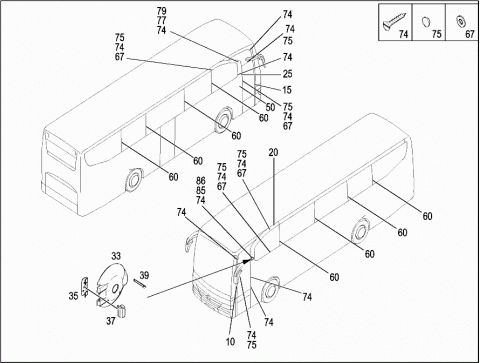 74
75
67

79
77
74

75
74
67

74
74
75
74
25
15
50
75
74
67
60
60
60
60

75
74
67
20

75
74
67

86
85
74

74

60
60
60
60

33
39
35
37

74
74
10
74
75