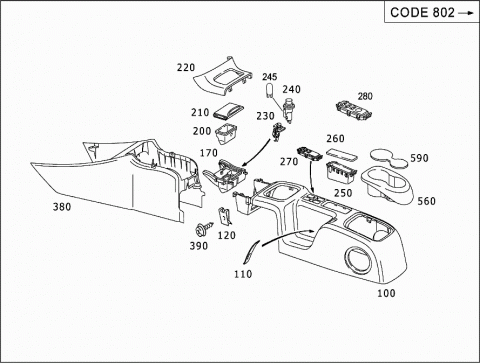 CODE 802 →

220
245
240
280
210
230
200
260
170
270
590
250
560
380
120
390
110
100