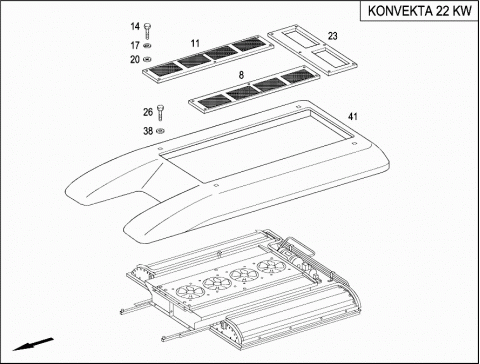 KONVEKTA 22 KW

14
17
20
11
23
8
26
38
41