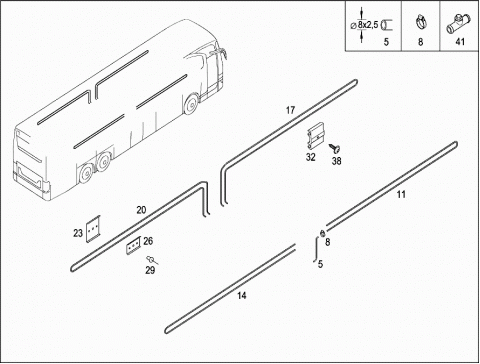 ⌀ 8x2,5
5
8
41
17
32
38
11
20
23
26
29
8
5
14