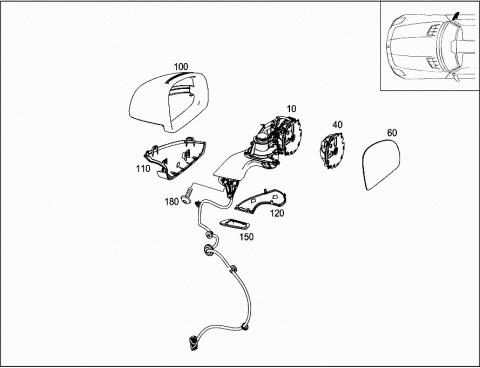 100
10
40
60
110
180
120
150