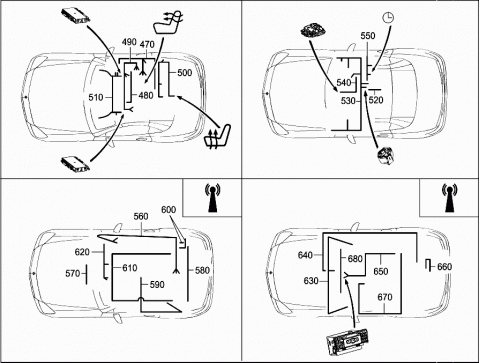 490
470
500
510
480
550
540
530
520
560
600
620
610
570
580
590
640
680
650
660
630
670