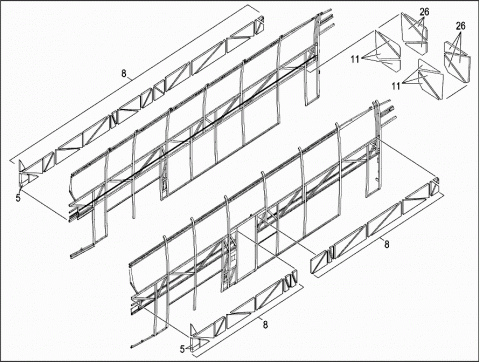 8
26
26
11
11
5
8
8
5