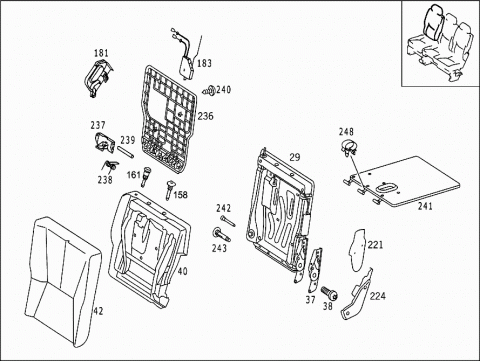 181
183
240
236
237
239
238
161
158
248
29
241
242
243
221
40
42
37
38
224