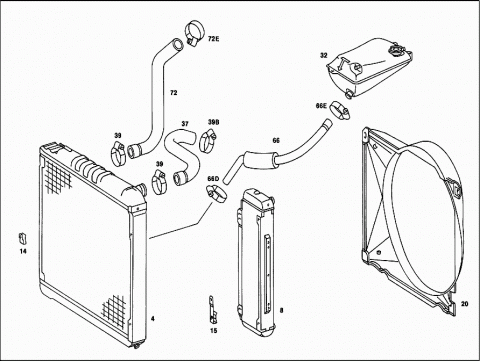 72E
32
72
66E
37
39B
39
66
39
66D
14
4
15
8
20