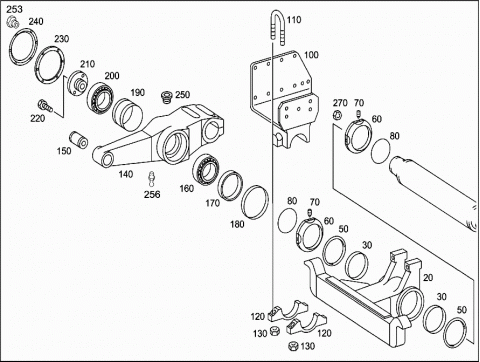 253
240
230
210
200
190
250
220
150
140
256
160
170
180
110
100
270
70
60
80
80
70
60
50
30
20
30
50
120
130
120
130