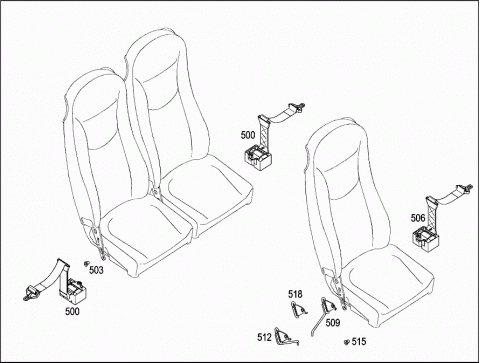 500
506
503
500
518
509
512
515