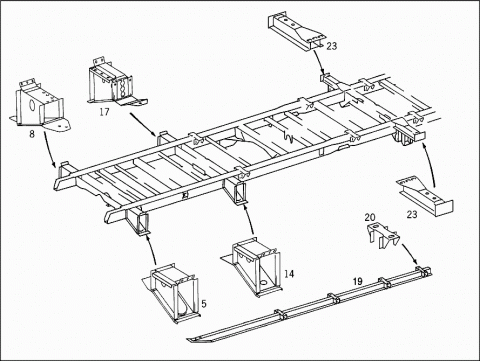 23
17
8
23
20
14
19
5