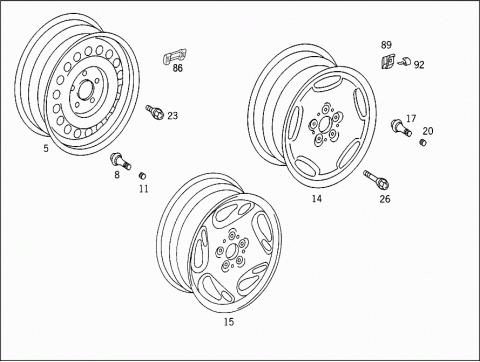 86
89
92
23
17
20
5
8
11
14
26
15