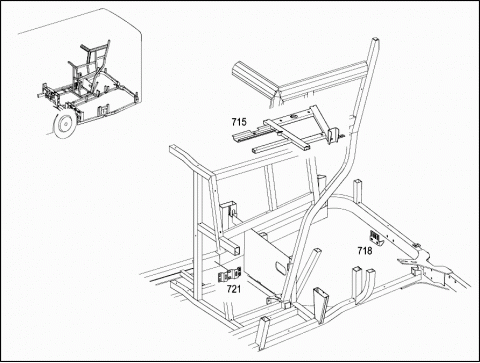 715

718

721