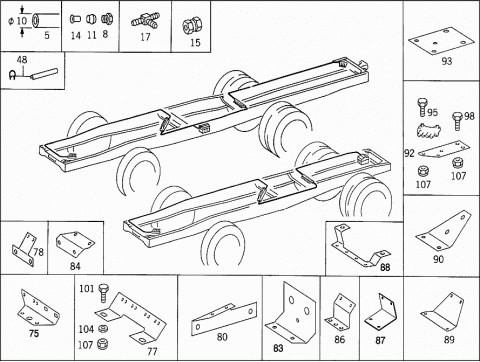 $\phi$ 10
5
14 11 8
17
15
48
93
95
98
92
107
107
78
84
88
90
75
101
104
107
77
80
83
86
87
89