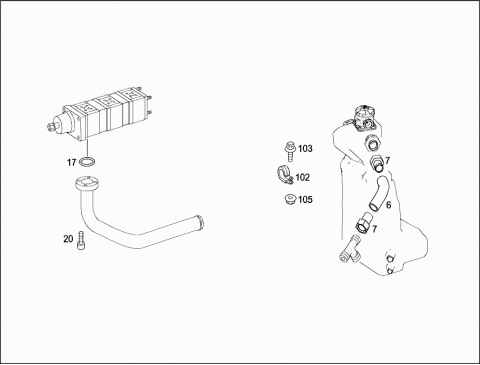 17
20
103
102
105
7
6
7