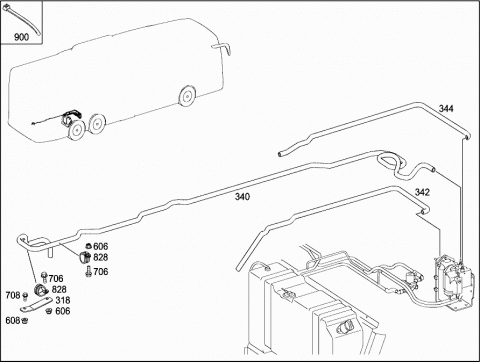 900

344

340

342

606
828
706

706
828
708
318
606
608