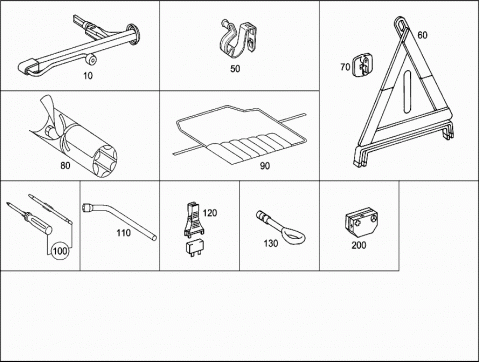 10

50

60

70

80

90

100

110

120

130

200