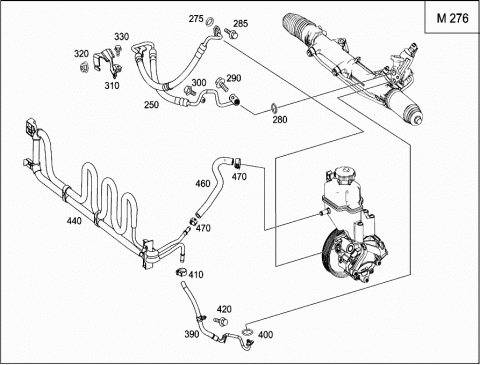 M 276

275
285
330
320
310
300
290
250
280
460
470
440
470
410
420
390
400