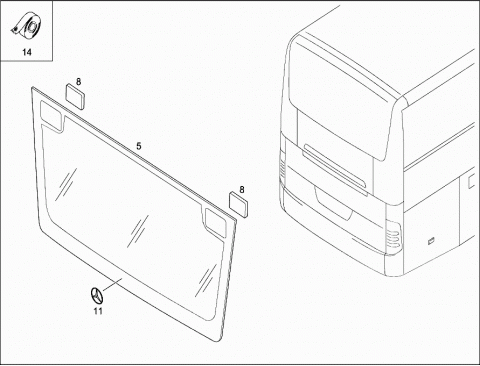 14

8

5

8

11