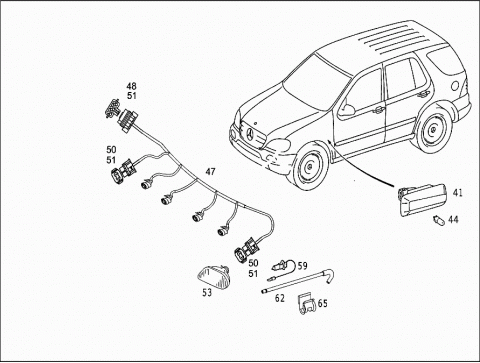 48
51

50
51

47

41

44

50
51

59

53

62

65