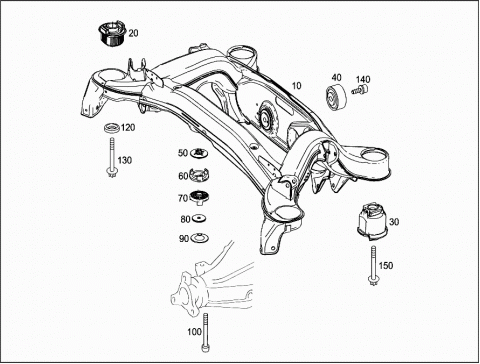 20
10
40
140
120
130
50
60
70
80
90
30
150
100