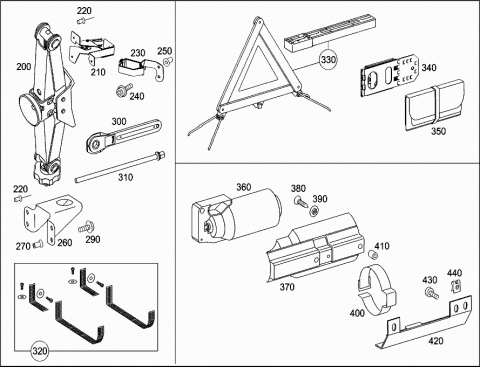 220
200
210
230
250
240
300
310
220
270
260
290
320
330
340
350
360
380
390
370
410
400
430
440
420