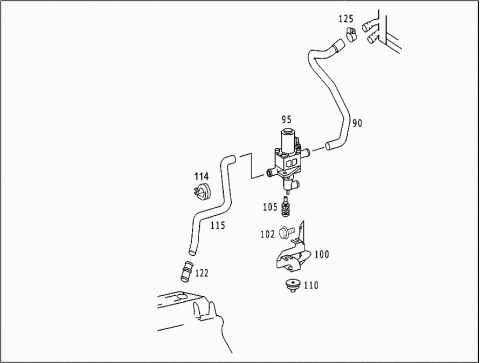 125
95
90
114
105
115
102
100
122
110