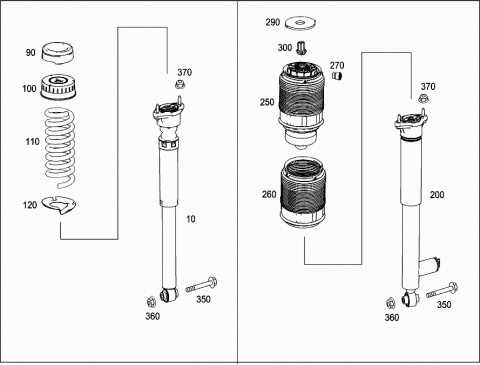 90
100
110
120
370
10
350
360

290
300
270
250
260
370
200
350
360