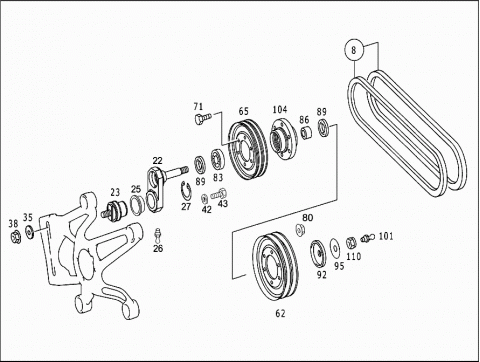 8
71
65
104
86
89
22
89
83
23
25
27
42
43
38
35
26
80
101
110
95
92
62