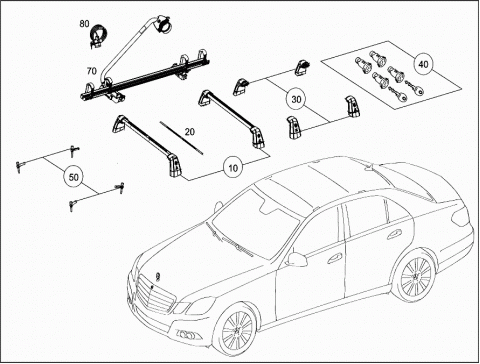 80
70
40
30
20
10
50